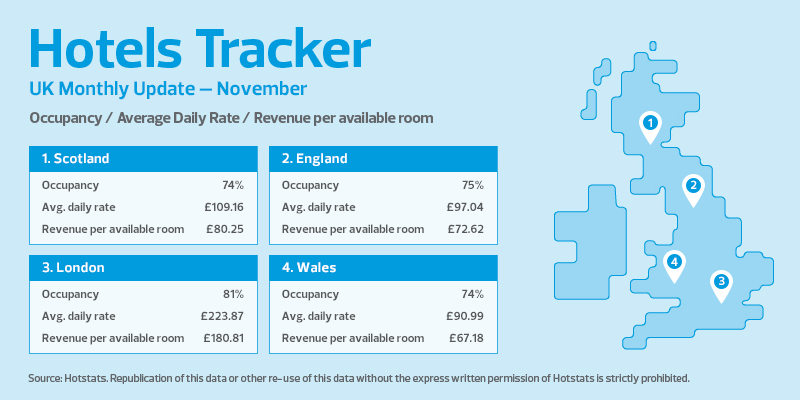 Hotels Tracker

UK Monthly Update – November

Occupancy / Average Daily Rate / Revenue per available room

| 1. Scotland | |
|---|---|
| Occupancy | 74% |
| Avg. daily rate | £109.16 |
| Revenue per available room | £80.25 |

| 2. England | |
|---|---|
| Occupancy | 75% |
| Avg. daily rate | £97.04 |
| Revenue per available room | £72.62 |

| 3. London | |
|---|---|
| Occupancy | 81% |
| Avg. daily rate | £223.87 |
| Revenue per available room | £180.81 |

| 4. Wales | |
|---|---|
| Occupancy | 74% |
| Avg. daily rate | £90.99 |
| Revenue per available room | £67.18 |

1
2
4
3

Source: Hotstats. Republication of this data or other re-use of this data without the express written permission of Hotstats is strictly prohibited.