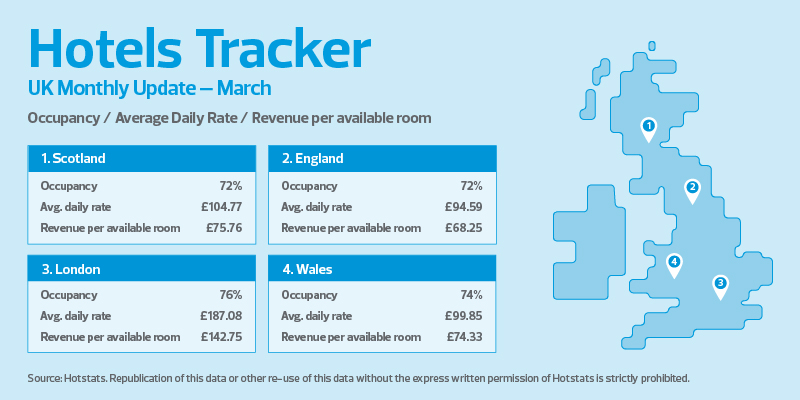 Hotels Tracker
UK Monthly Update – March

Occupancy / Average Daily Rate / Revenue per available room

| 1. Scotland | |
|---|---|
| Occupancy | 72% |
| Avg. daily rate | £104.77 |
| Revenue per available room | £75.76 |

| 2. England | |
|---|---|
| Occupancy | 72% |
| Avg. daily rate | £94.59 |
| Revenue per available room | £68.25 |

| 3. London | |
|---|---|
| Occupancy | 76% |
| Avg. daily rate | £187.08 |
| Revenue per available room | £142.75 |

| 4. Wales | |
|---|---|
| Occupancy | 74% |
| Avg. daily rate | £99.85 |
| Revenue per available room | £74.33 |

1
2
4
3

Source: Hotstats. Republication of this data or other re-use of this data without the express written permission of Hotstats is strictly prohibited.