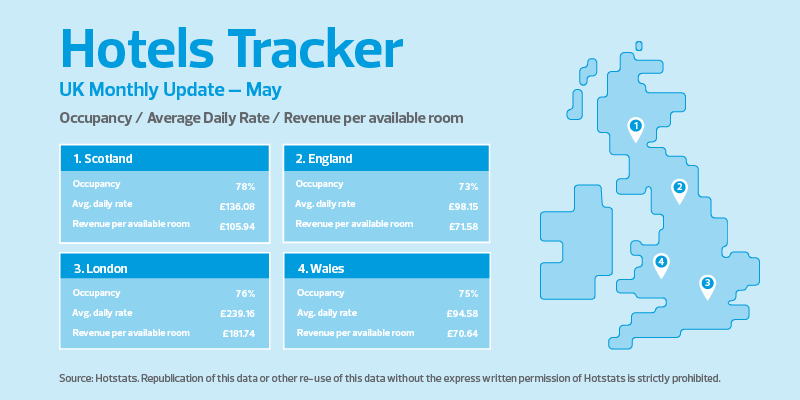 Hotels Tracker
UK Monthly Update – May
Occupancy / Average Daily Rate / Revenue per available room

1. Scotland

| Occupancy | 78% |
|---|---|
| Avg. daily rate | £136.08 |
| Revenue per available room | £105.94 |

2. England

| Occupancy | 73% |
|---|---|
| Avg. daily rate | £98.15 |
| Revenue per available room | £71.58 |

3. London

| Occupancy | 76% |
|---|---|
| Avg. daily rate | £239.16 |
| Revenue per available room | £181.74 |

4. Wales

| Occupancy | 75% |
|---|---|
| Avg. daily rate | £94.58 |
| Revenue per available room | £70.64 |

1
2
4
3

Source: Hotstats. Republication of this data or other re-use of this data without the express written permission of Hotstats is strictly prohibited.